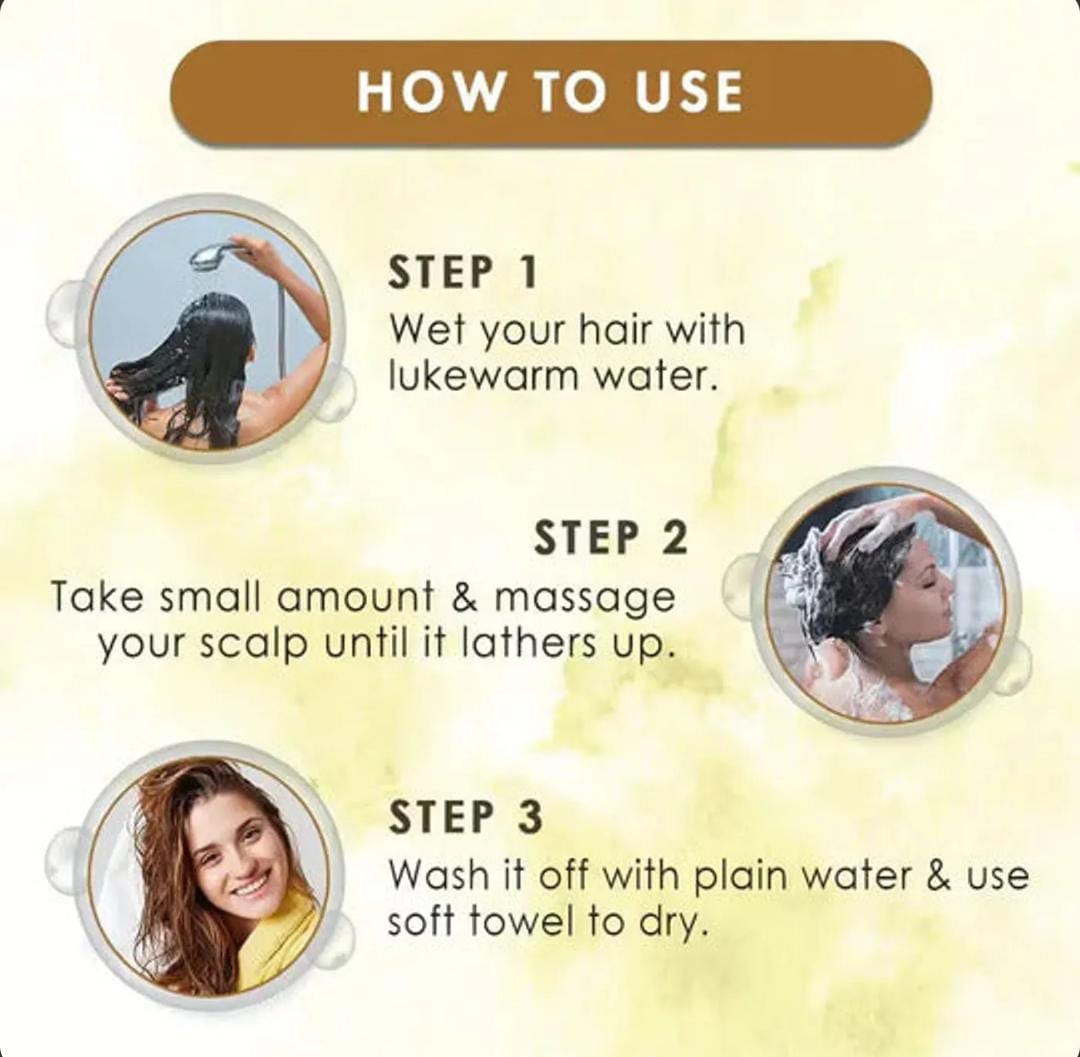 HOW TO USE

STEP 1
Wet your hair with lukewarm water.

STEP 2
Take small amount & massage your scalp until it lathers up.

STEP 3
Wash it off with plain water & use soft towel to dry.