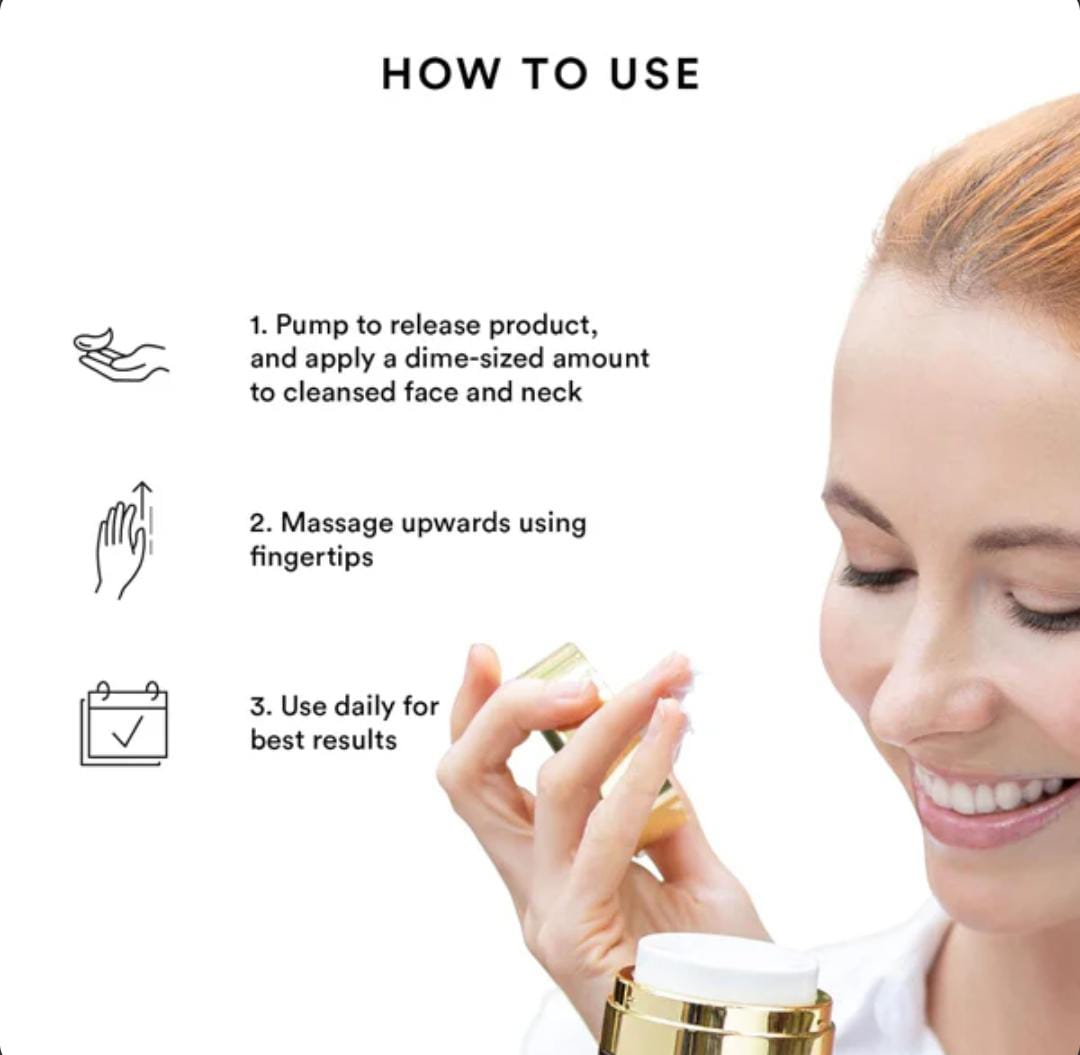 HOW TO USE

1. Pump to release product, and apply a dime-sized amount to cleansed face and neck

2. Massage upwards using fingertips

3. Use daily for best results