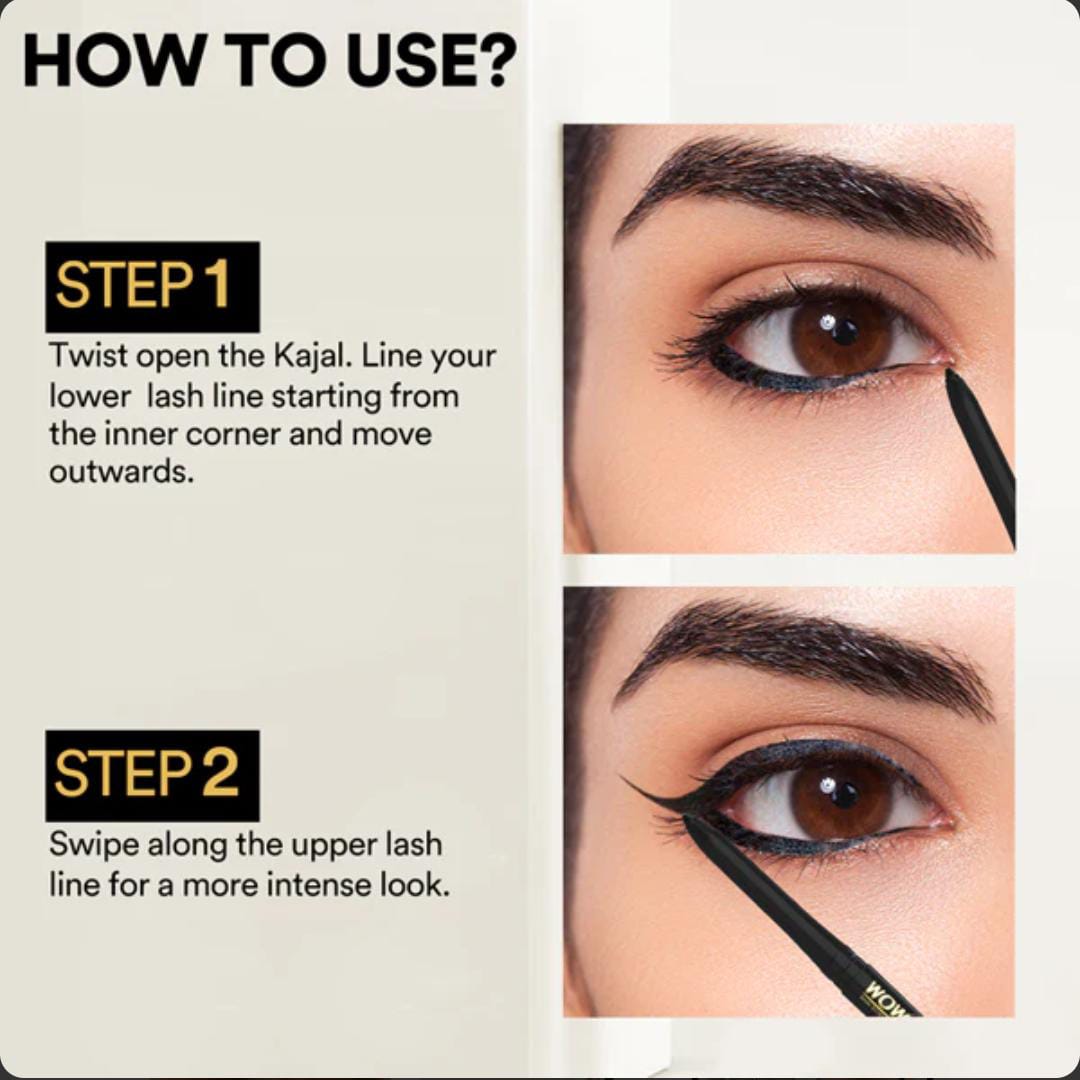 HOW TO USE?

STEP 1

Twist open the Kajal. Line your lower lash line starting from the inner corner and move outwards.

STEP 2

Swipe along the upper lash line for a more intense look.

WOW